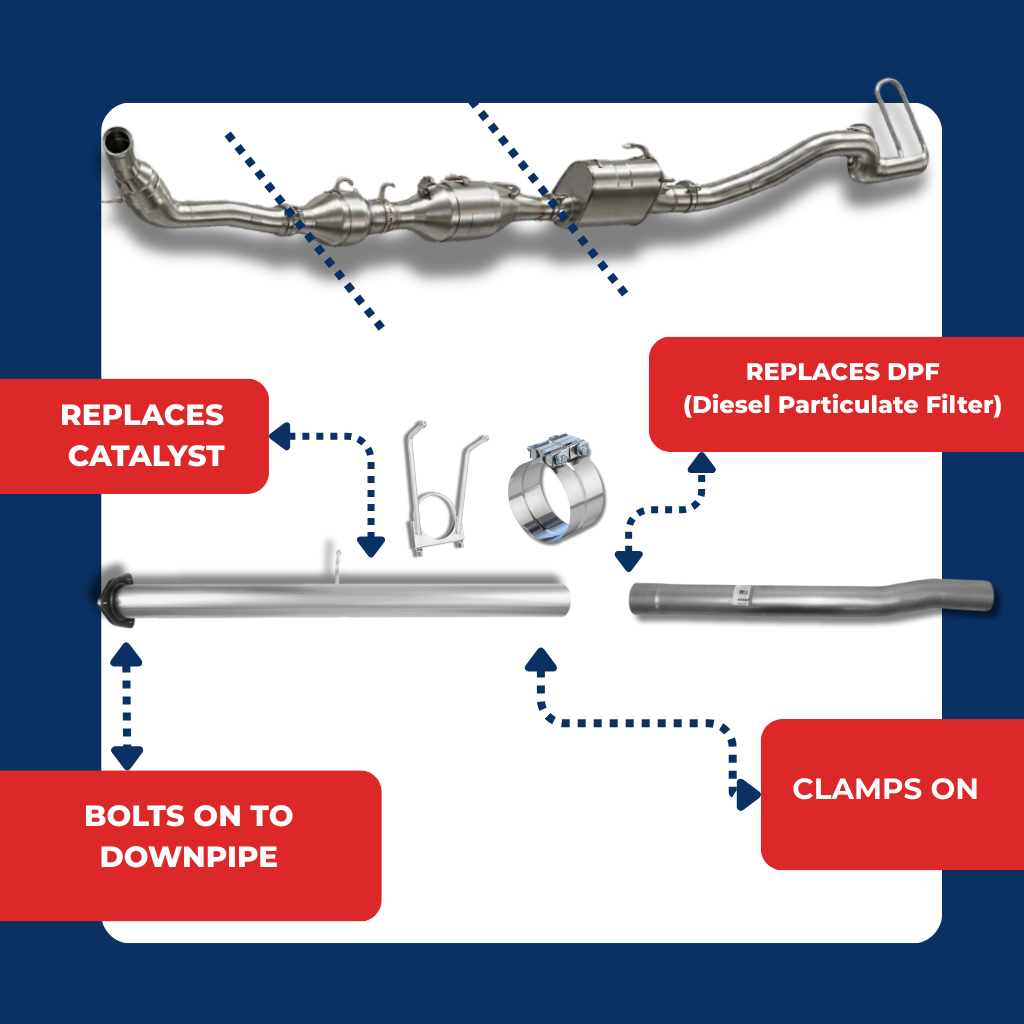 REPLACES CATALYST

REPLACES DPF
(Diesel Particulate Filter)

BOLTS ON TO DOWNPIPE

CLAMPS ON